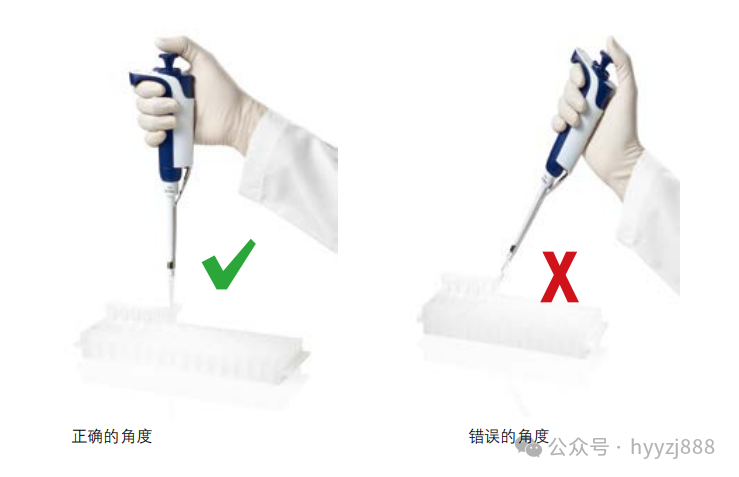 正确的角度

错误的角度

公众号 · hyyzj888