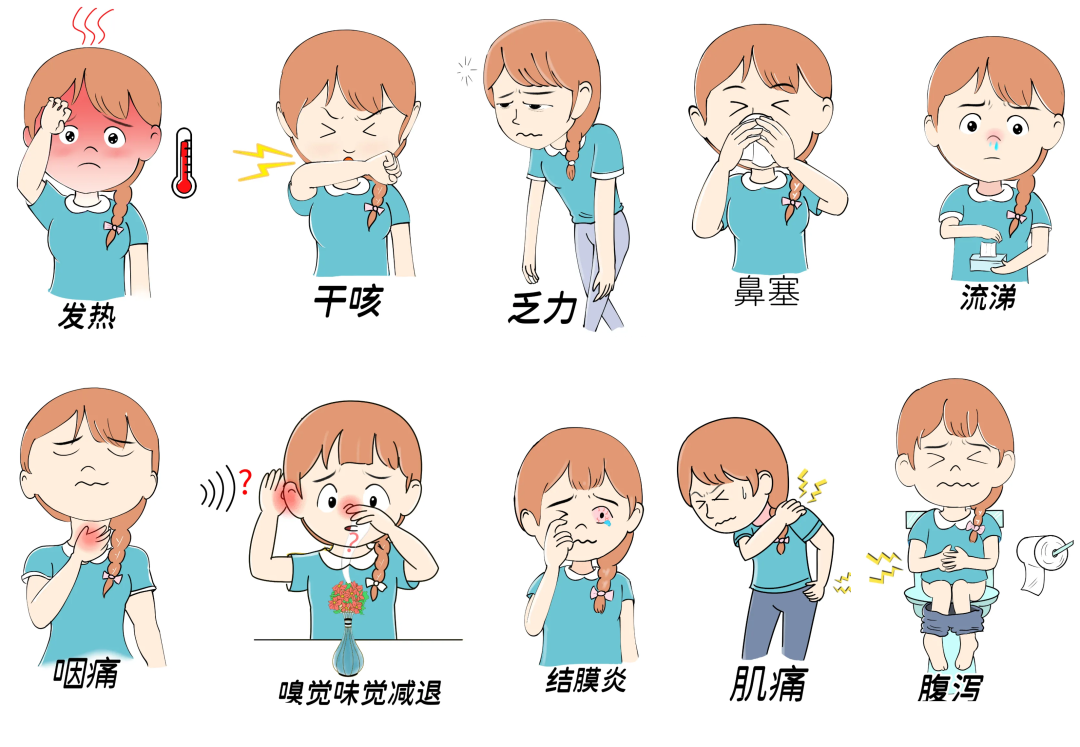 发热

干咳

乏力

鼻塞

流涕

咽痛

?

?

嗅觉味觉减退

结膜炎

肌痛

腹泻