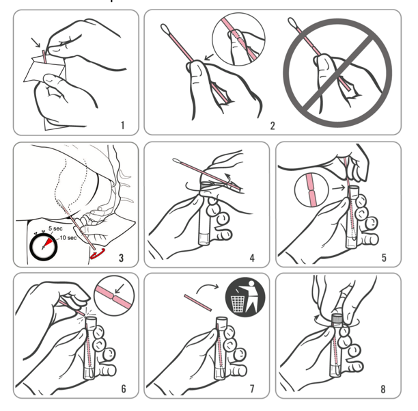 1

2

5 sec
10 sec
3

4

5

6

7

8