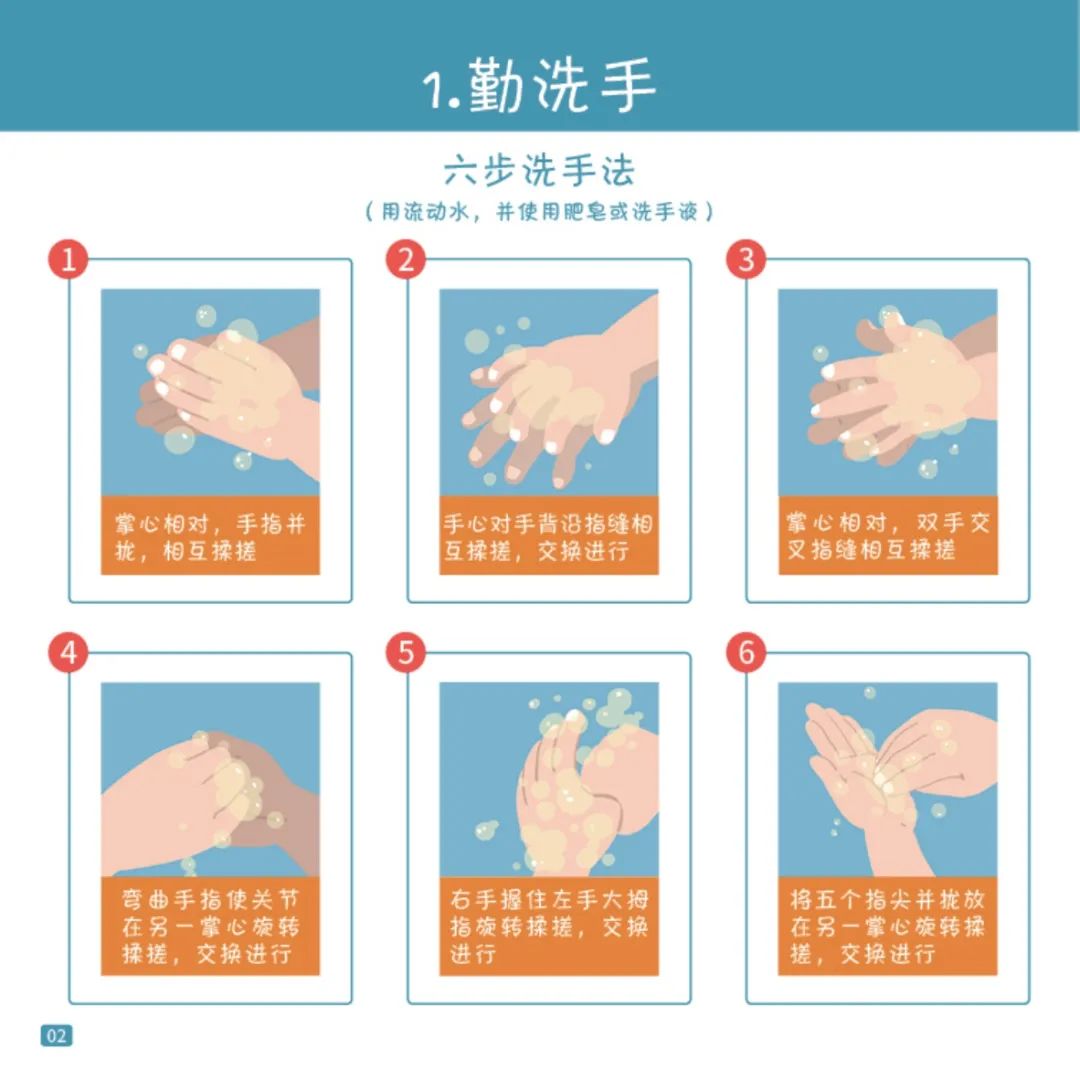 1.勤洗手

六步洗手法

（用流动水，并使用肥皂或洗手液）

1

掌心相对，手指并拢，相互揉搓

2

手心对手背沿指缝相互揉搓，交换进行

3

掌心相对，双手交叉指缝相互揉搓

4

弯曲手指使关节在另一掌心旋转揉搓，交换进行

5

右手握住左手大拇指旋转揉搓，交换进行

6

将五个指尖并拢放在另一掌心旋转揉搓，交换进行

02